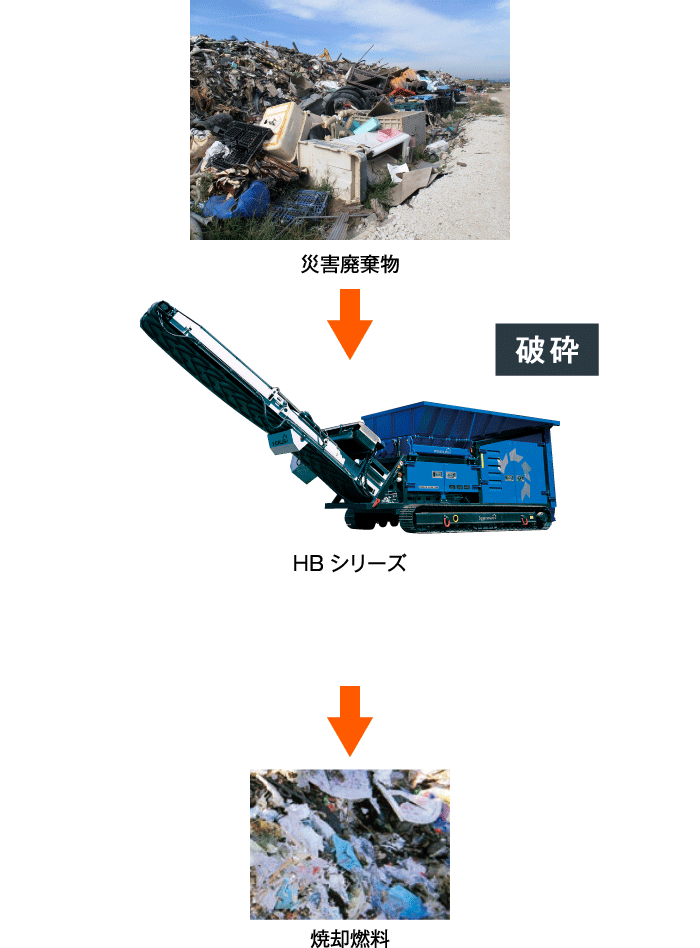 災害廃棄物

破砕

HB シリーズ

焼却燃料